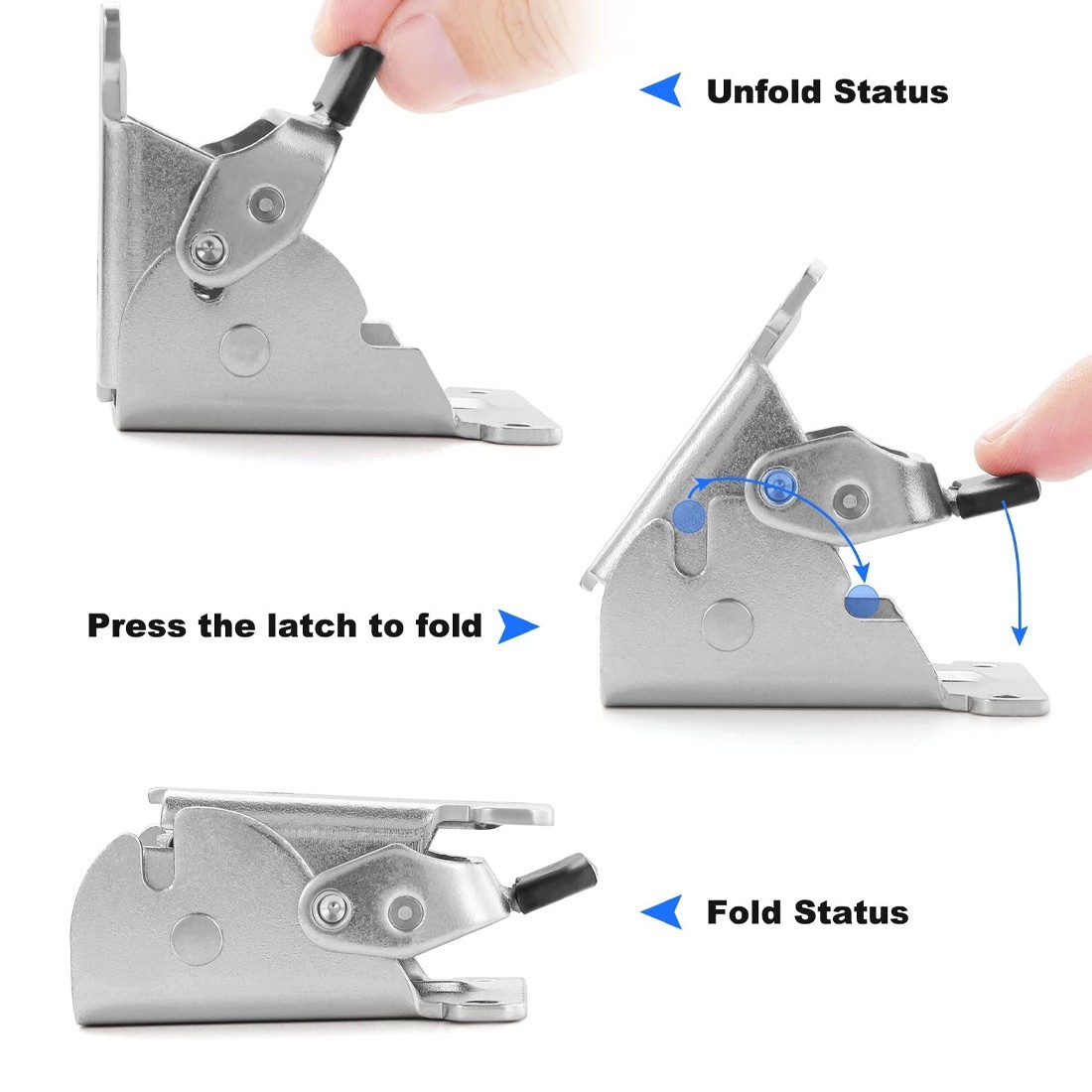 Unfold Status

Press the latch to fold

Fold Status