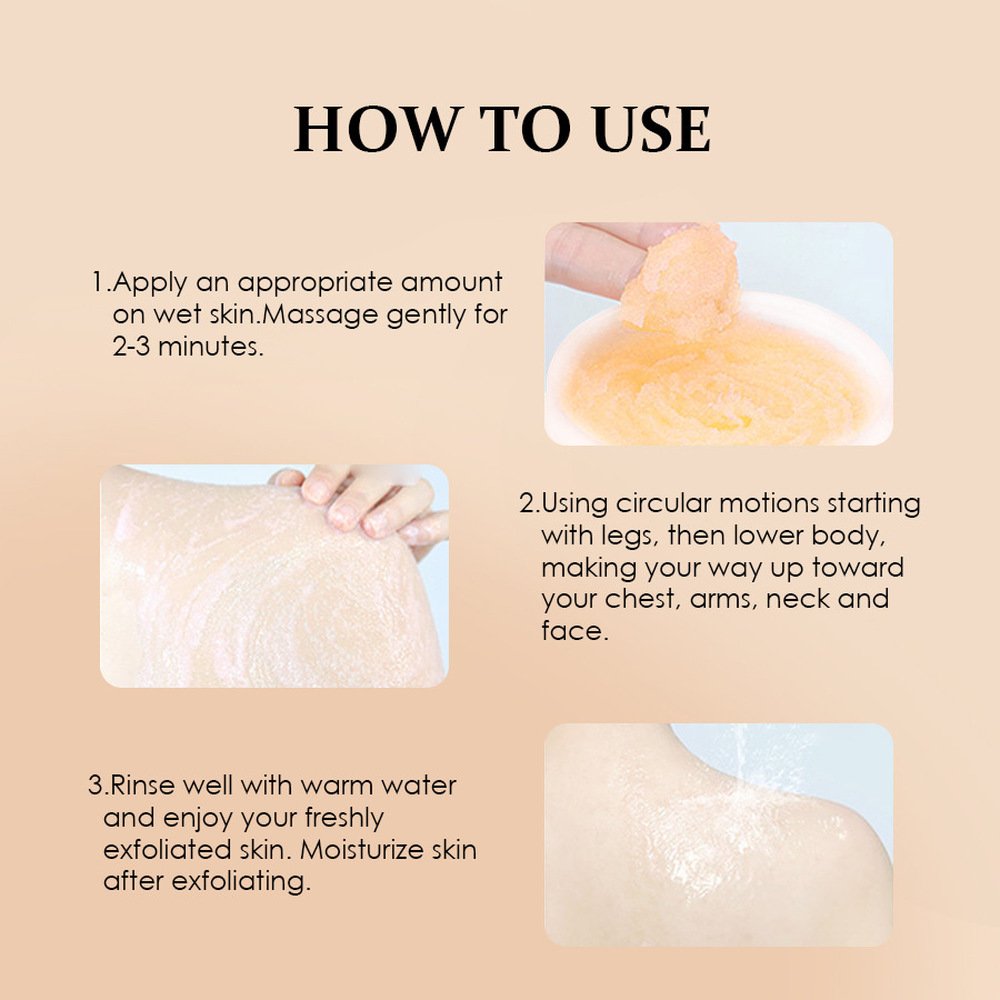 HOW TO USE

1.Apply an appropriate amount on wet skin.Massage gently for 2-3 minutes.

2.Using circular motions starting with legs, then lower body, making your way up toward your chest, arms, neck and face.

3.Rinse well with warm water and enjoy your freshly exfoliated skin. Moisturize skin after exfoliating.