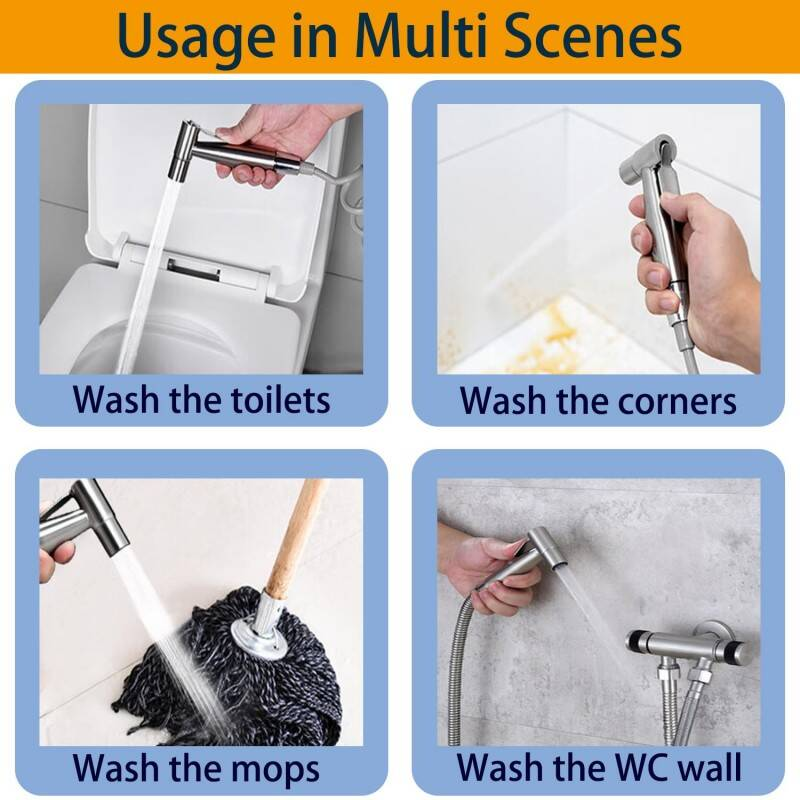 Usage in Multi Scenes

Wash the toilets

Wash the corners

Wash the mops

Wash the WC wall