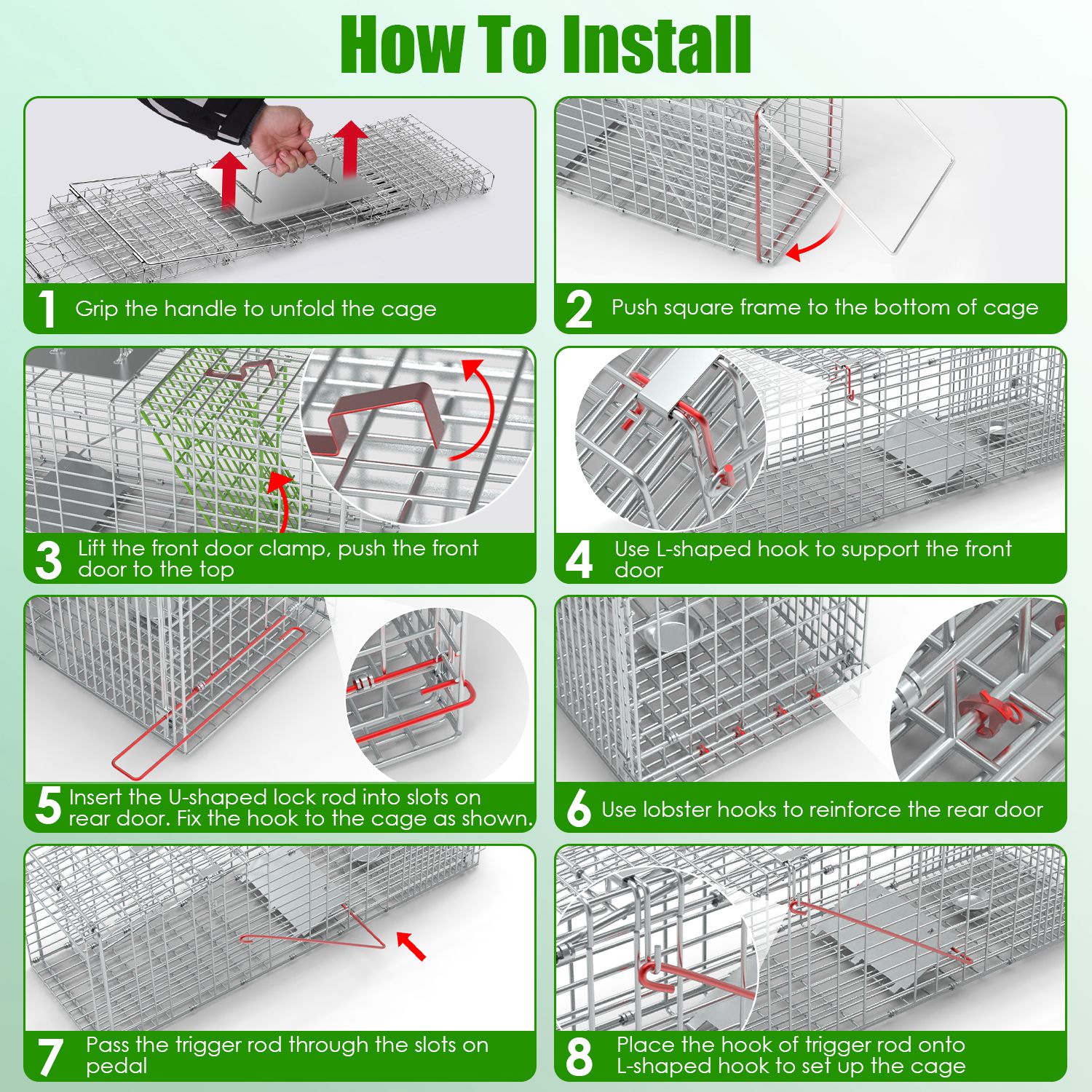 How To Install

1 Grip the handle to unfold the cage

2 Push square frame to the bottom of cage

3 Lift the front door clamp, push the front door to the top

4 Use L-shaped hook to support the front door

5 Insert the U-shaped lock rod into slots on rear door. Fix the hook to the cage as shown.

6 Use lobster hooks to reinforce the rear door

7 Pass the trigger rod through the slots on pedal

8 Place the hook of trigger rod onto L-shaped hook to set up the cage