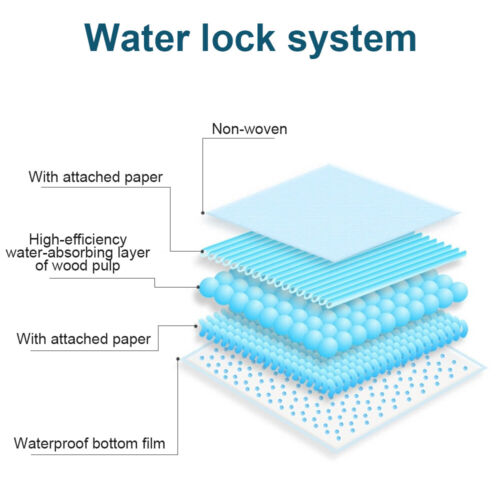 Water lock system

Non-woven

With attached paper

High-efficiency water-absorbing layer of wood pulp

With attached paper

Waterproof bottom film