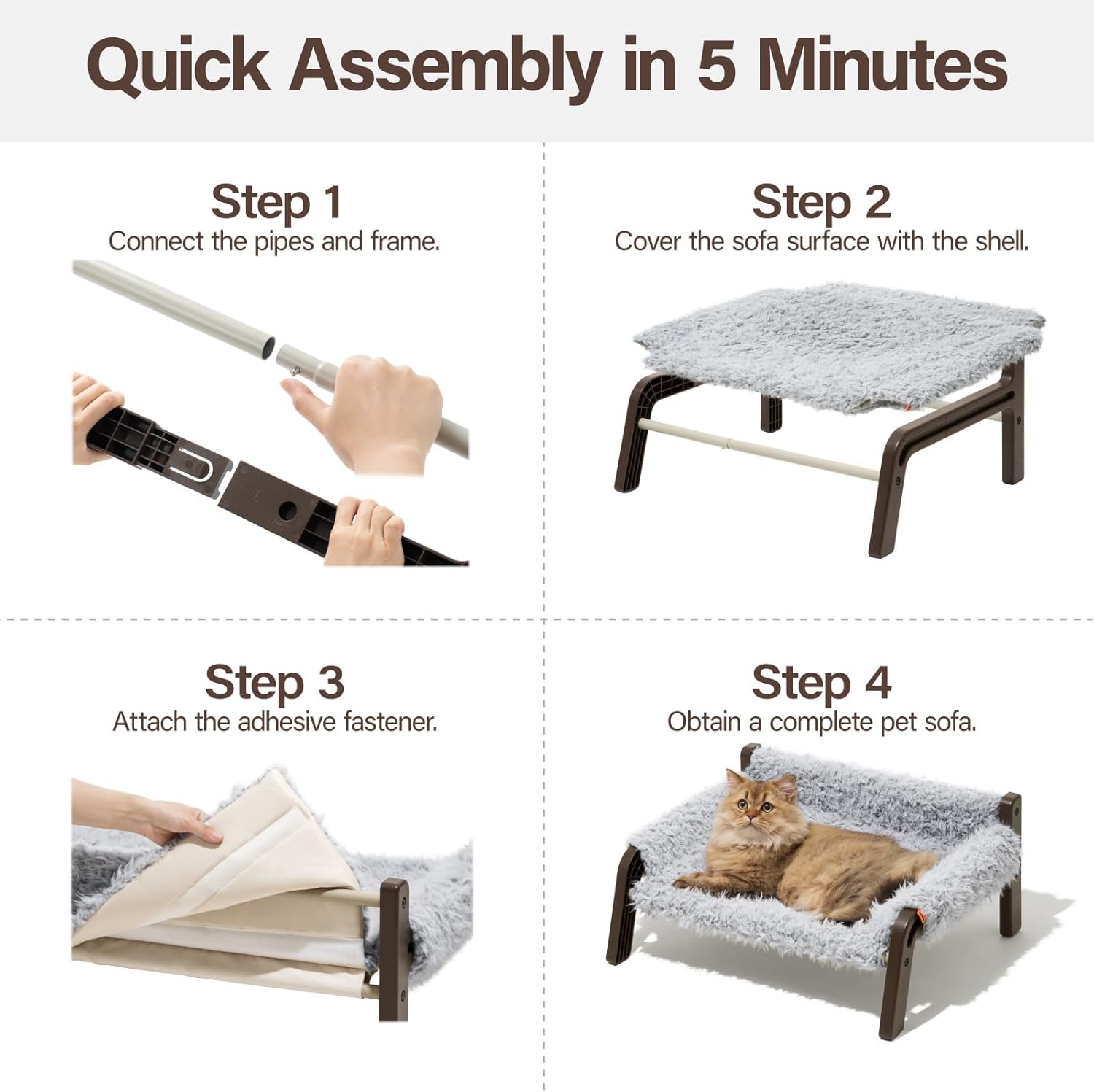 Quick Assembly in 5 Minutes

Step 1
Connect the pipes and frame.

Step 2
Cover the sofa surface with the shell.

Step 3
Attach the adhesive fastener.

Step 4
Obtain a complete pet sofa.