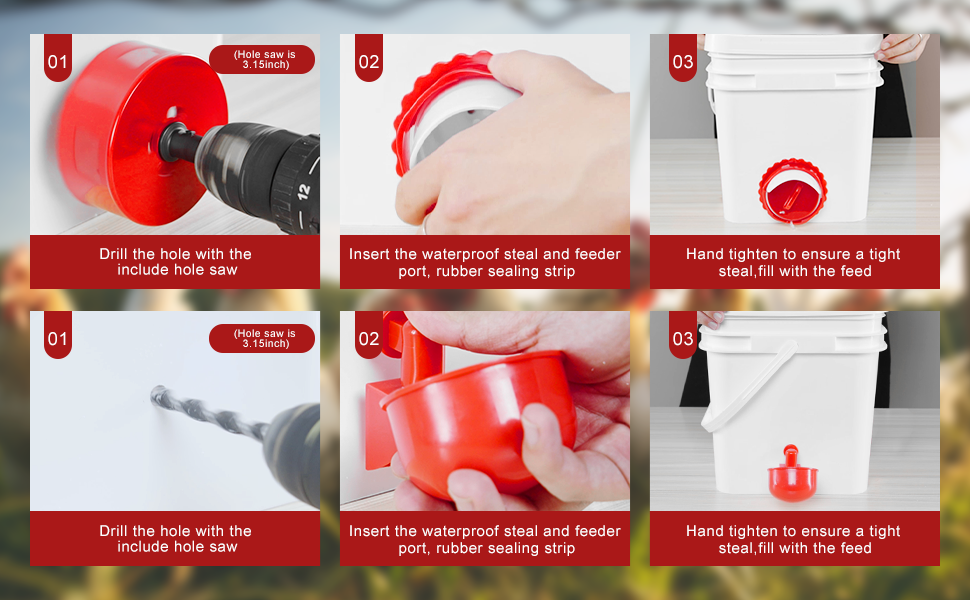 01

(Hole saw is 3.15inch)

12

Drill the hole with the include hole saw

02

Insert the waterproof steal and feeder port, rubber sealing strip

03

Hand tighten to ensure a tight steal,fill with the feed

01

(Hole saw is 3.15inch)

Drill the hole with the include hole saw

02

Insert the waterproof steal and feeder port, rubber sealing strip

03

Hand tighten to ensure a tight steal,fill with the feed