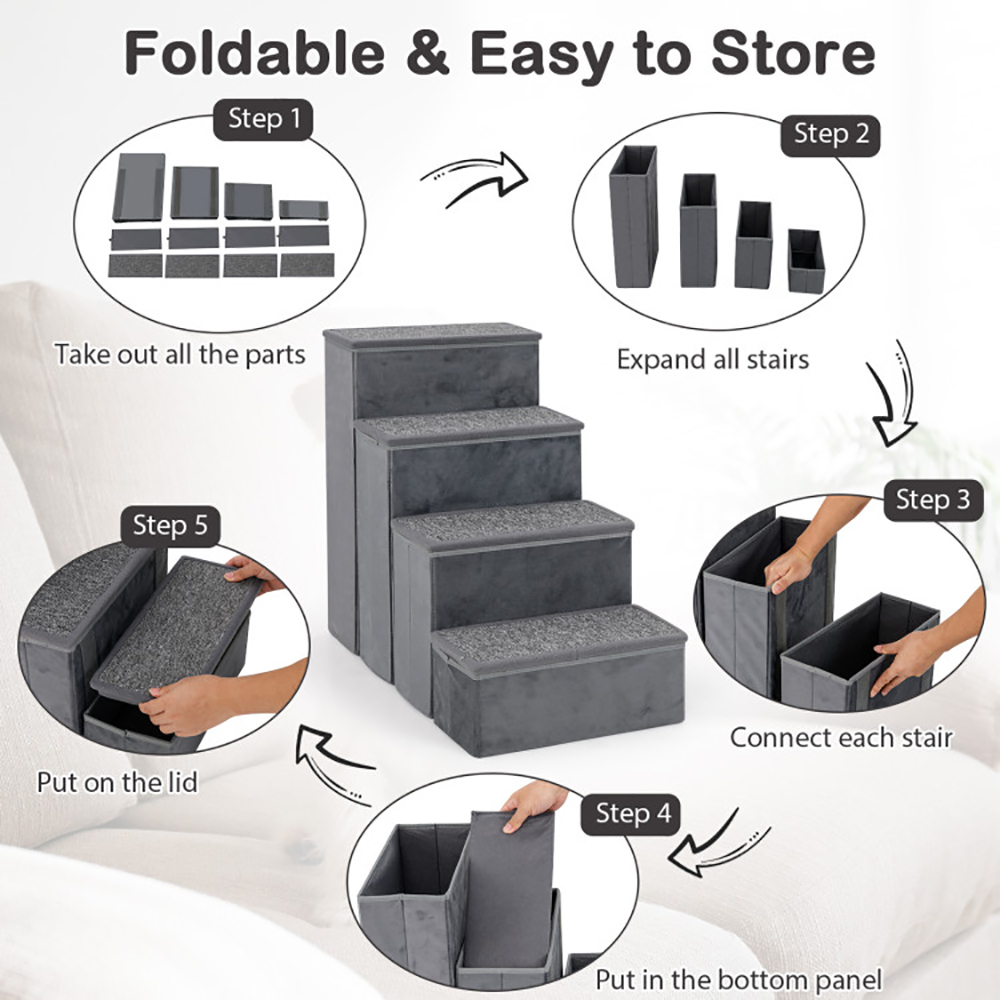 Foldable & Easy to Store

Step 1

Take out all the parts

Step 2

Expand all stairs

Step 3

Connect each stair

Step 4

Put in the bottom panel

Step 5

Put on the lid