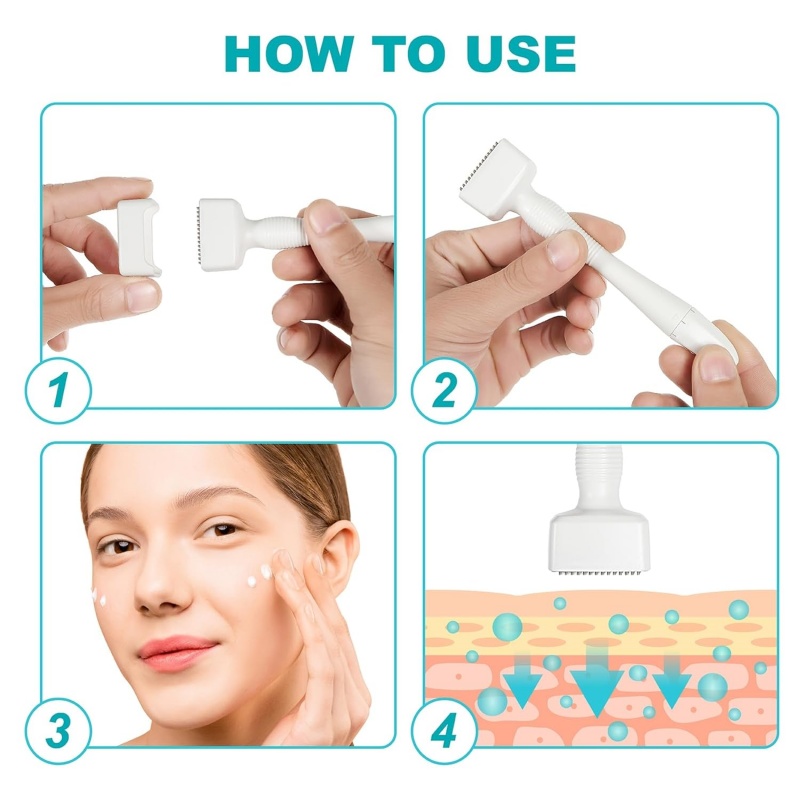 HOW TO USE

1

2

3

4