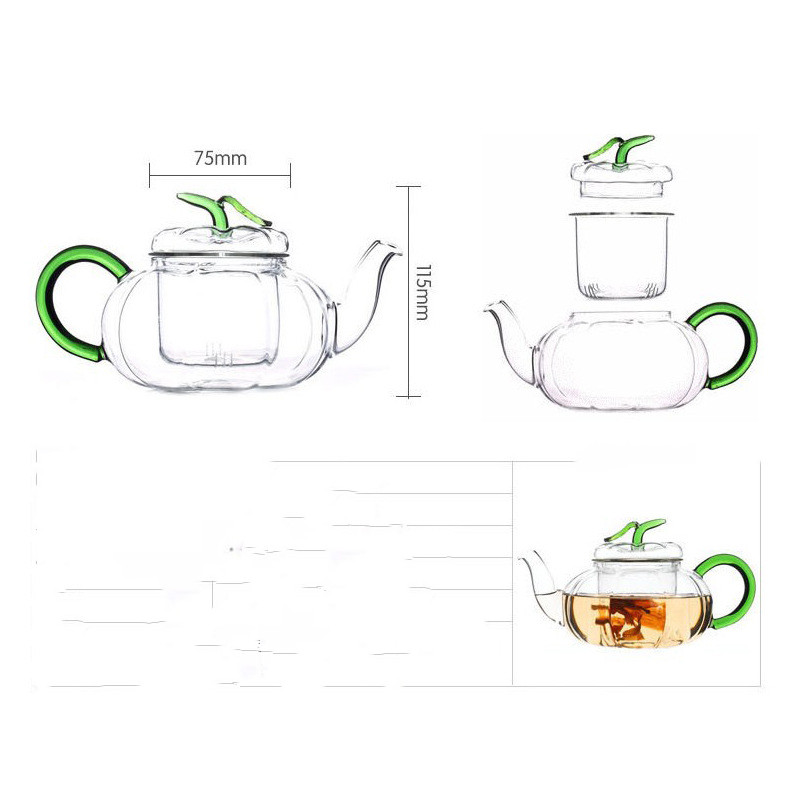 75mm

115mm